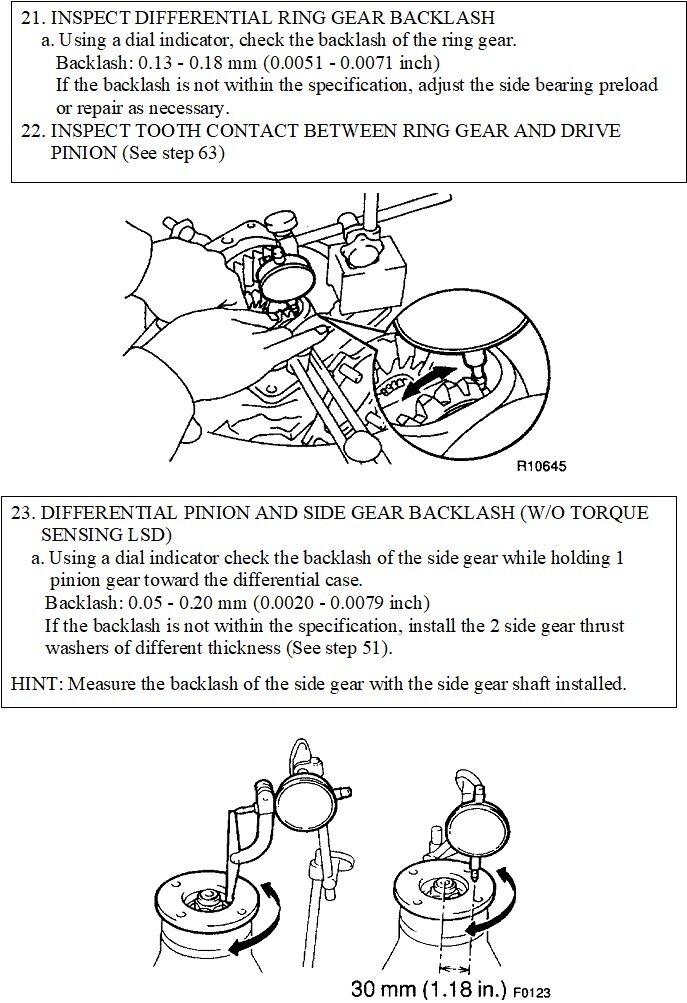 21. INSPECT DIFFERENTIAL RING GEAR BACKLASH
a. Using a dial indicator, check the backlash of the ring gear.
Backlash: 0.13 - 0.18 mm (0.0051 - 0.0071 inch)
If the backlash is not within the specification, adjust the side bearing preload or repair as necessary.
22. INSPECT TOOTH CONTACT BETWEEN RING GEAR AND DRIVE PINION (See step 63)

R10645

23. DIFFERENTIAL PINION AND SIDE GEAR BACKLASH (W/O TORQUE SENSING LSD)
a. Using a dial indicator check the backlash of the side gear while holding 1 pinion gear toward the differential case.
Backlash: 0.05 - 0.20 mm (0.0020 - 0.0079 inch)
If the backlash is not within the specification, install the 2 side gear thrust washers of different thickness (See step 51).

HINT: Measure the backlash of the side gear with the side gear shaft installed.

30 mm (1.18 in.) F0123