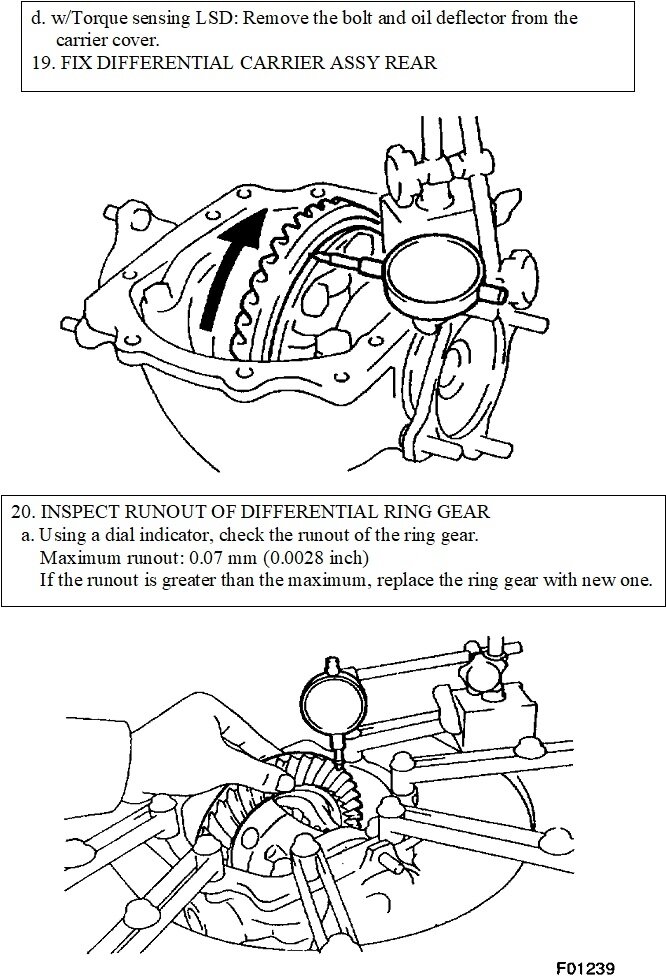 d. w/Torque sensing LSD: Remove the bolt and oil deflector from the carrier cover.
19. FIX DIFFERENTIAL CARRIER ASSY REAR

20. INSPECT RUNOUT OF DIFFERENTIAL RING GEAR
a. Using a dial indicator, check the runout of the ring gear.
Maximum runout: 0.07 mm (0.0028 inch)
If the runout is greater than the maximum, replace the ring gear with new one.

F01239