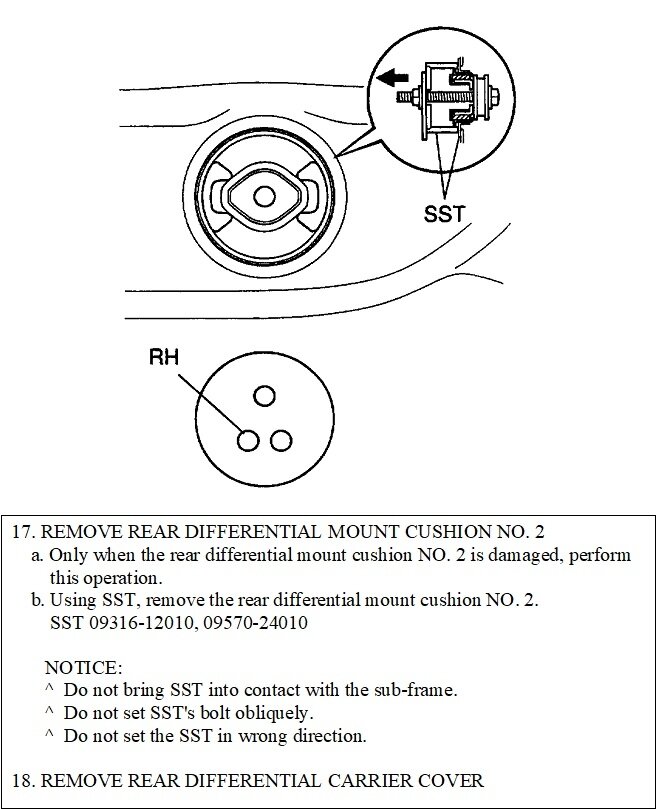 SST

RH

17. REMOVE REAR DIFFERENTIAL MOUNT CUSHION NO. 2
a. Only when the rear differential mount cushion NO. 2 is damaged, perform this operation.
b. Using SST, remove the rear differential mount cushion NO. 2.
SST 09316-12010, 09570-24010

NOTICE:
^ Do not bring SST into contact with the sub-frame.
^ Do not set SST's bolt obliquely.
^ Do not set the SST in wrong direction.

18. REMOVE REAR DIFFERENTIAL CARRIER COVER