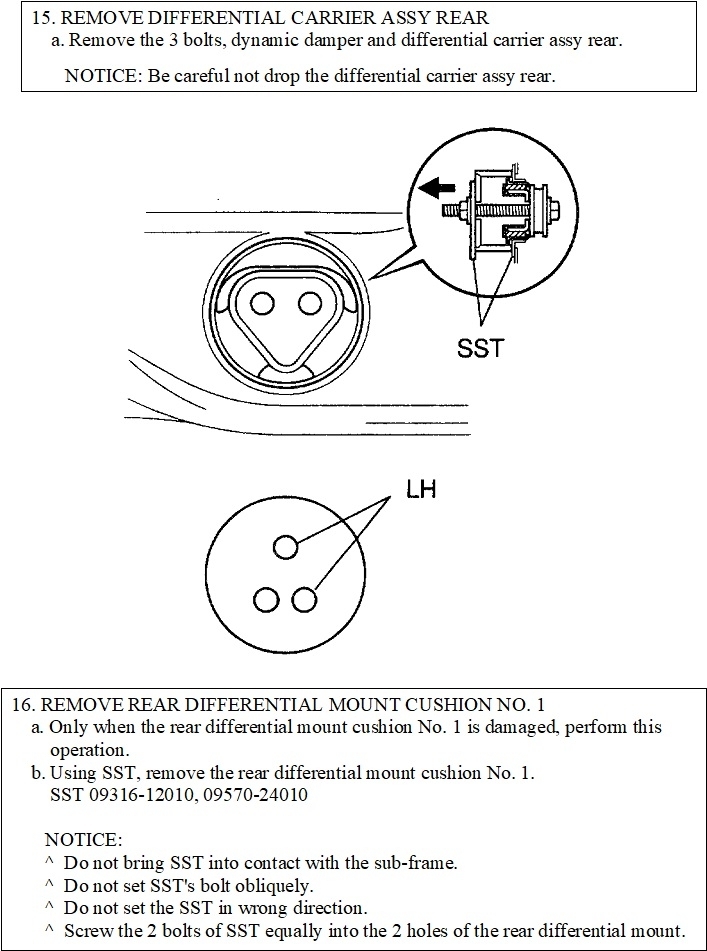 15. REMOVE DIFFERENTIAL CARRIER ASSY REAR
a. Remove the 3 bolts, dynamic damper and differential carrier assy rear.

NOTICE: Be careful not drop the differential carrier assy rear.

SST

LH

16. REMOVE REAR DIFFERENTIAL MOUNT CUSHION NO. 1
a. Only when the rear differential mount cushion No. 1 is damaged, perform this operation.
b. Using SST, remove the rear differential mount cushion No. 1.
SST 09316-12010, 09570-24010

NOTICE:
^ Do not bring SST into contact with the sub-frame.
^ Do not set SST's bolt obliquely.
^ Do not set the SST in wrong direction.
^ Screw the 2 bolts of SST equally into the 2 holes of the rear differential mount.