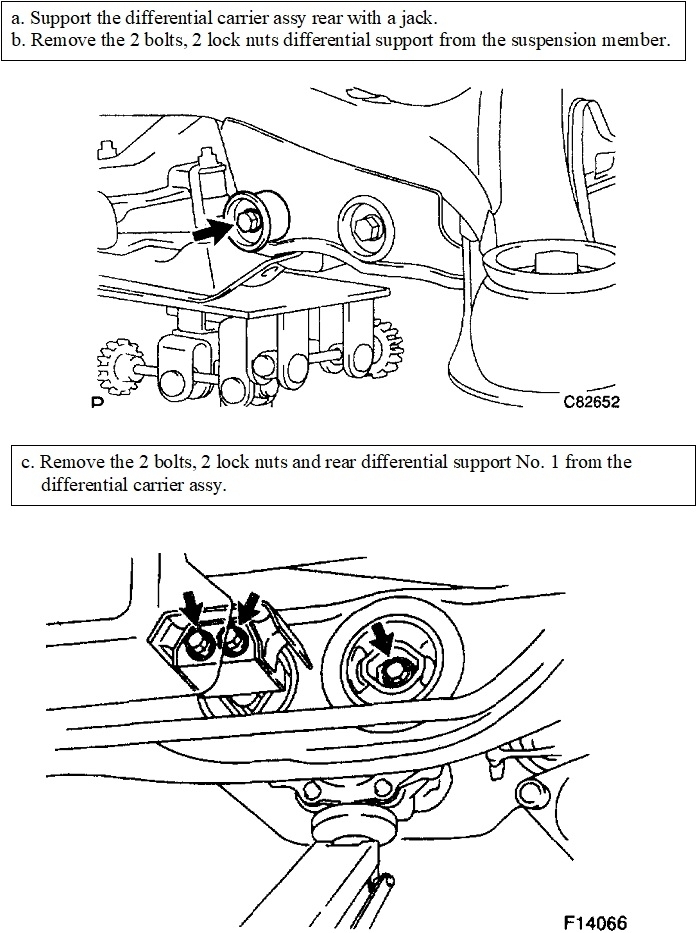 a. Support the differential carrier assy rear with a jack.
b. Remove the 2 bolts, 2 lock nuts differential support from the suspension member.

P

C82652

c. Remove the 2 bolts, 2 lock nuts and rear differential support No. 1 from the differential carrier assy.

F14066