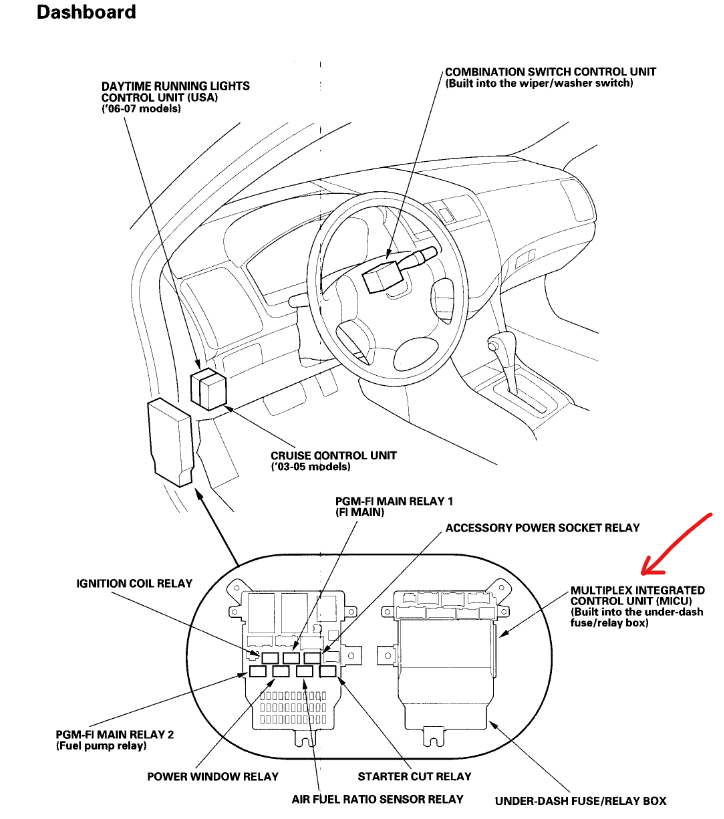 Dashboard

DAYTIME RUNNING LIGHTS CONTROL UNIT (USA) ('06-07 models)

COMBINATION SWITCH CONTROL UNIT (Built into the wiper/washer switch)

CRUISE CONTROL UNIT ('03-05 models)

PGM-FI MAIN RELAY 1 (FI MAIN)

ACCESSORY POWER SOCKET RELAY

IGNITION COIL RELAY

MULTIPLEX INTEGRATED CONTROL UNIT (MICU) (Built into the under-dash fuse/relay box)

PGM-FI MAIN RELAY 2 (Fuel pump relay)

POWER WINDOW RELAY

STARTER CUT RELAY

AIR FUEL RATIO SENSOR RELAY

UNDER-DASH FUSE/RELAY BOX