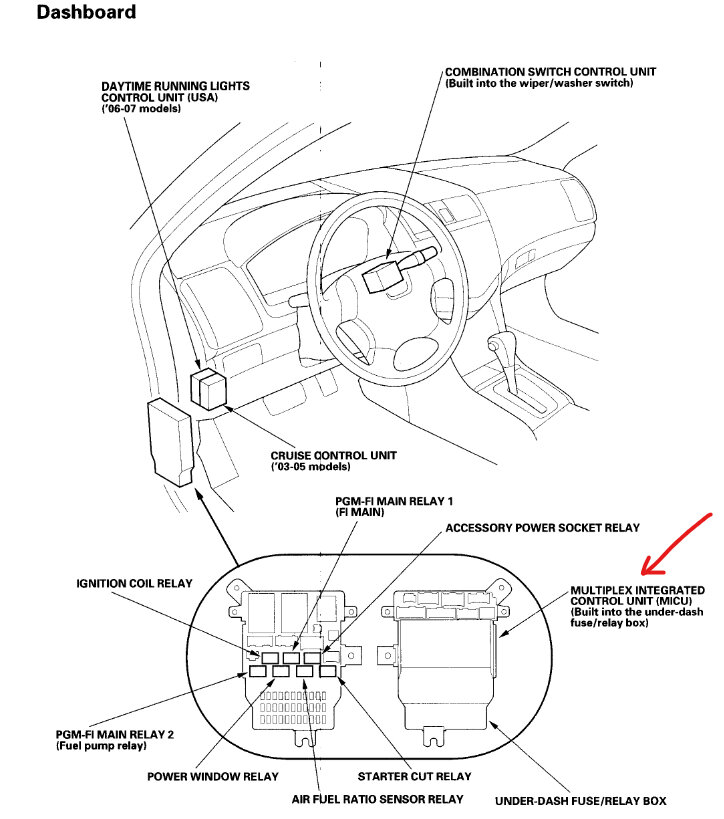 Dashboard

DAYTIME RUNNING LIGHTS CONTROL UNIT (USA) ('06-07 models)

COMBINATION SWITCH CONTROL UNIT (Built into the wiper/washer switch)

CRUISE CONTROL UNIT ('03-05 models)

PGM-FI MAIN RELAY 1 (FI MAIN)

ACCESSORY POWER SOCKET RELAY

IGNITION COIL RELAY

MULTIPLEX INTEGRATED CONTROL UNIT (MICU) (Built into the under-dash fuse/relay box)

PGM-FI MAIN RELAY 2 (Fuel pump relay)

POWER WINDOW RELAY

STARTER CUT RELAY

AIR FUEL RATIO SENSOR RELAY

UNDER-DASH FUSE/RELAY BOX