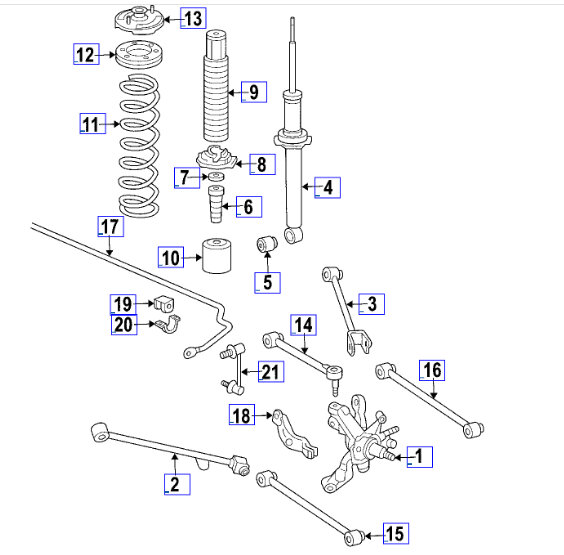 13
12
9
11
8
7
4
6
17
10
5
19
3
20
14
21
16
18
1
2
15