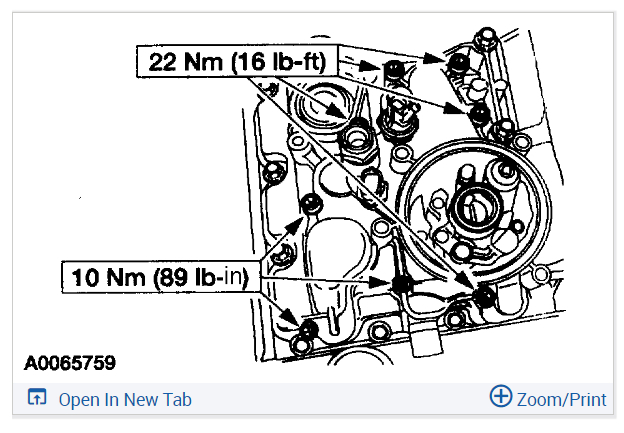 22 Nm (16 lb-ft)

10 Nm (89 lb-in)

A0065759

Open In New Tab

Zoom/Print