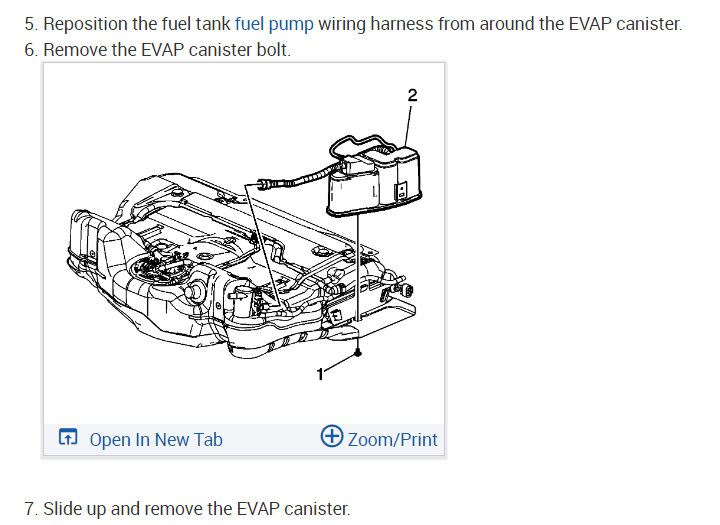 5. Reposition the fuel tank fuel pump wiring harness from around the EVAP canister.
6. Remove the EVAP canister bolt.

2

1

Open In New Tab

Zoom/Print

7. Slide up and remove the EVAP canister.