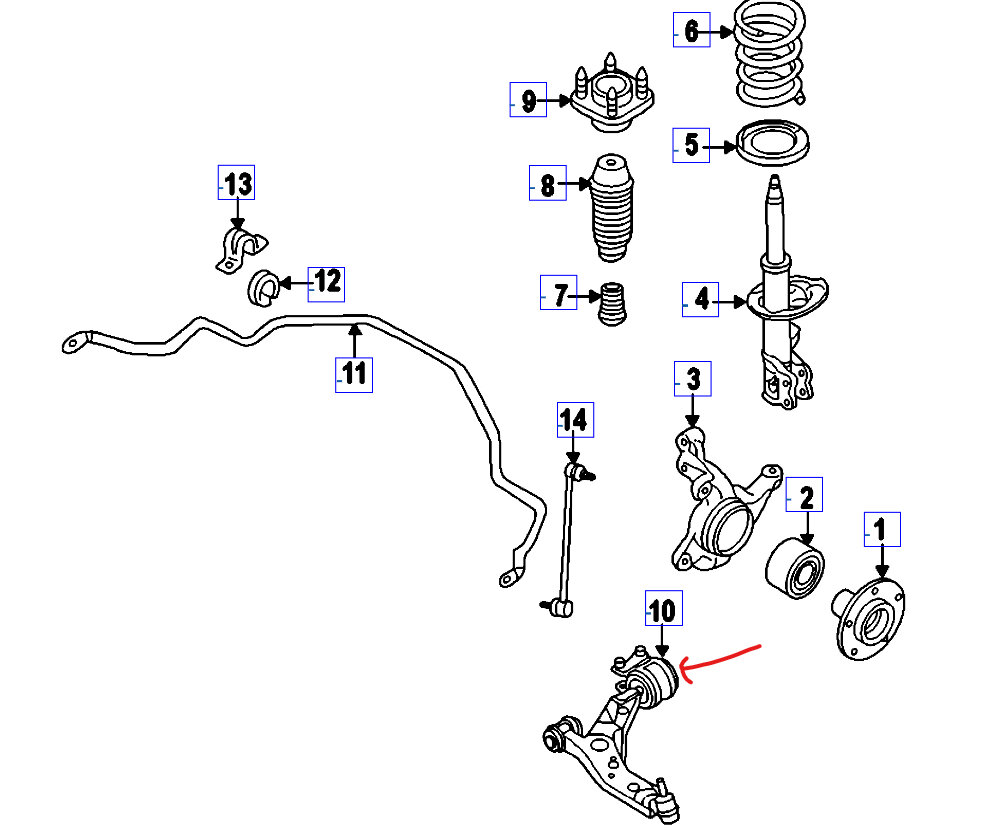 6
9
5
13
8
12
7
4
11
3
14
2
1
10