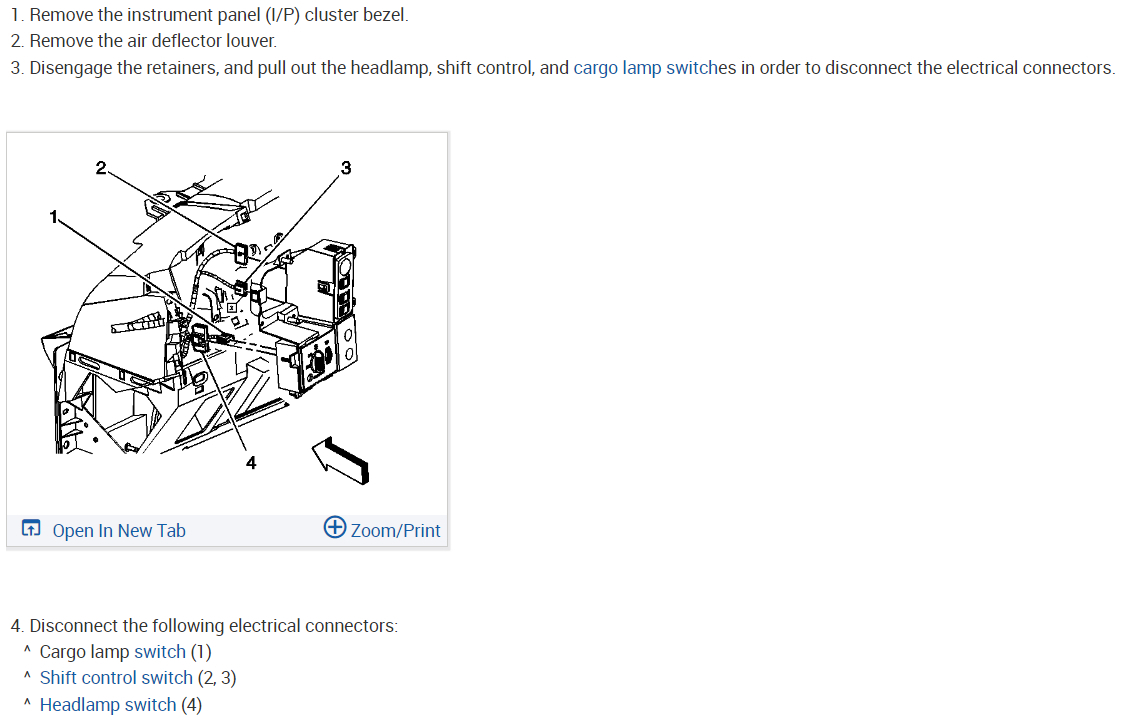 1. Remove the instrument panel (I/P) cluster bezel.
2. Remove the air deflector louver.
3. Disengage the retainers, and pull out the headlamp, shift control, and cargo lamp switches in order to disconnect the electrical connectors.

2
3
1
4

Open In New Tab
Zoom/Print

4. Disconnect the following electrical connectors:
^ Cargo lamp switch (1)
^ Shift control switch (2, 3)
^ Headlamp switch (4)