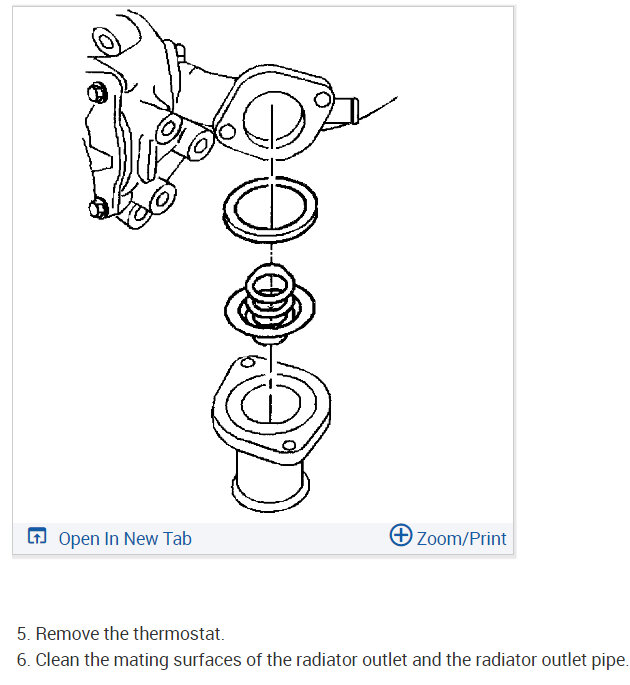 Open In New Tab

Zoom/Print

5. Remove the thermostat.
6. Clean the mating surfaces of the radiator outlet and the radiator outlet pipe.