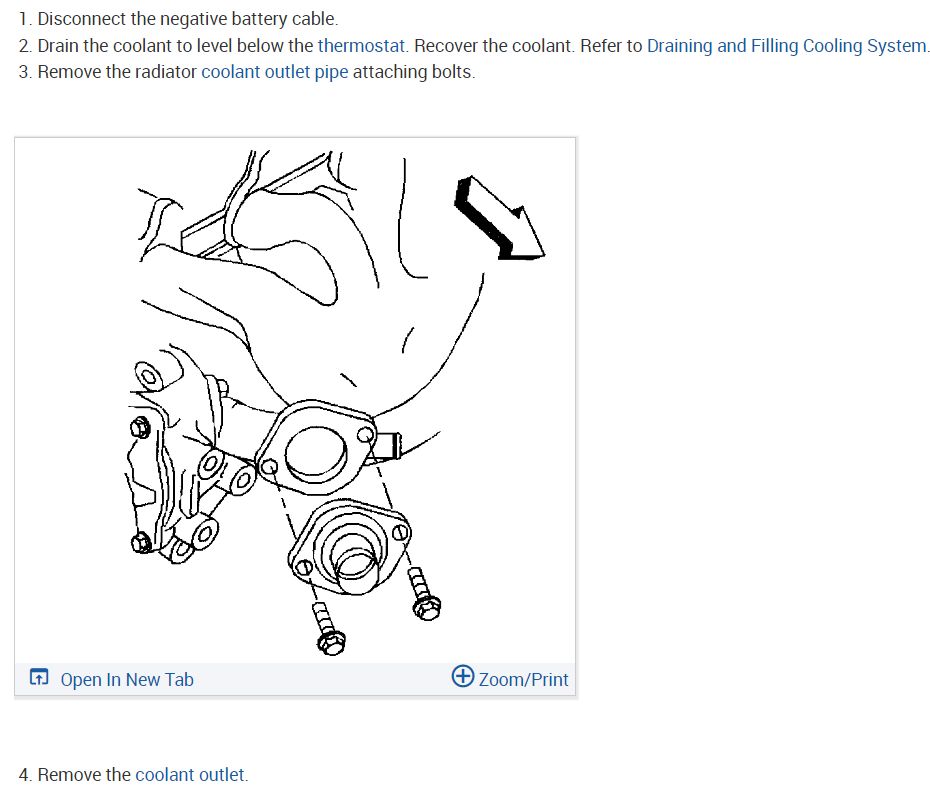 1. Disconnect the negative battery cable.
2. Drain the coolant to level below the thermostat. Recover the coolant. Refer to Draining and Filling Cooling System.
3. Remove the radiator coolant outlet pipe attaching bolts.

Open In New Tab

Zoom/Print

4. Remove the coolant outlet.