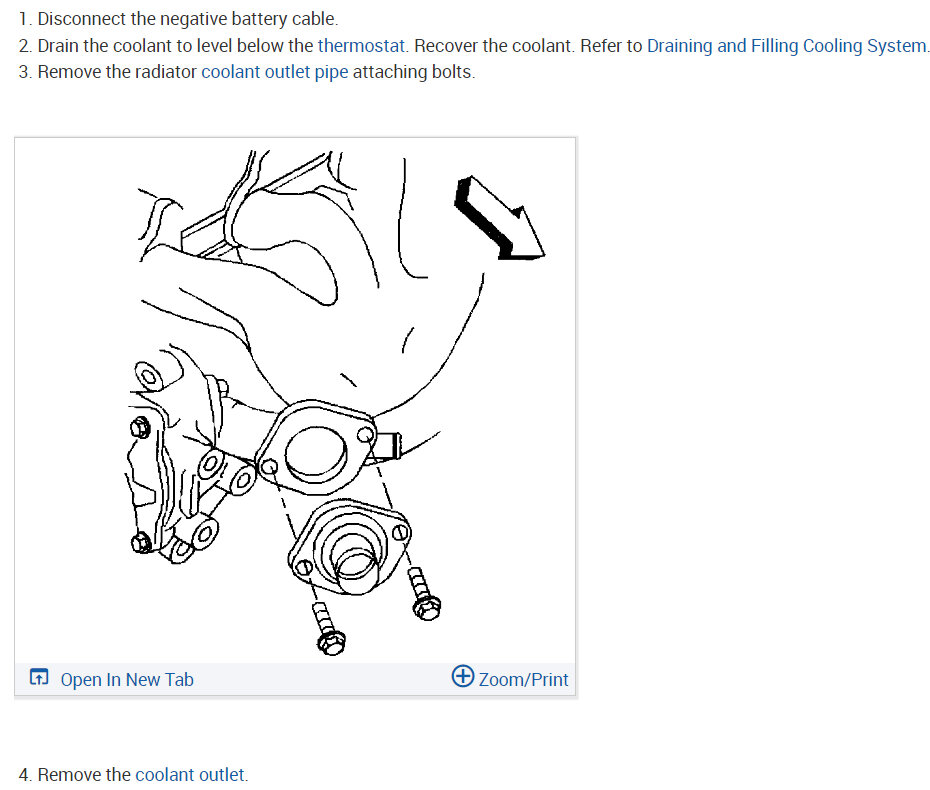 1. Disconnect the negative battery cable.
2. Drain the coolant to level below the thermostat. Recover the coolant. Refer to Draining and Filling Cooling System.
3. Remove the radiator coolant outlet pipe attaching bolts.

Open In New Tab

Zoom/Print

4. Remove the coolant outlet.