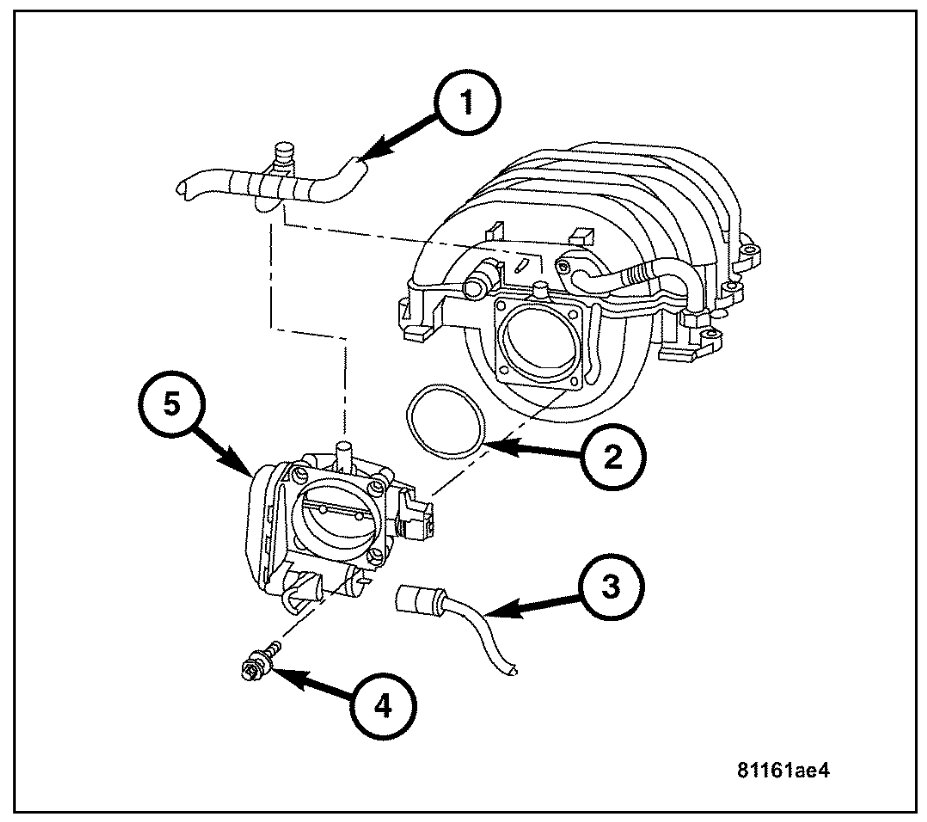 1

5

2

3

4

81161ae4