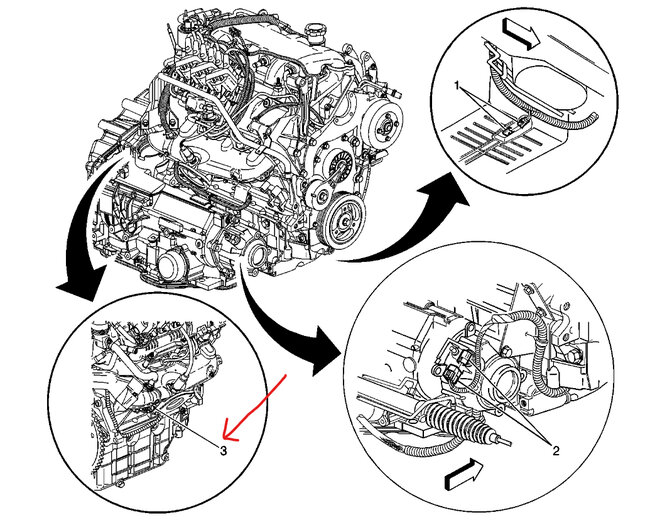 1

3

2