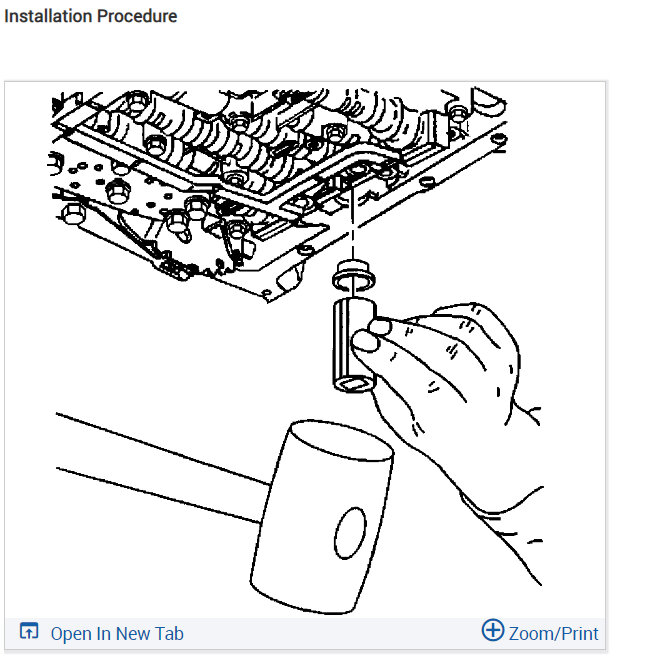 Installation Procedure

Open In New Tab

Zoom/Print