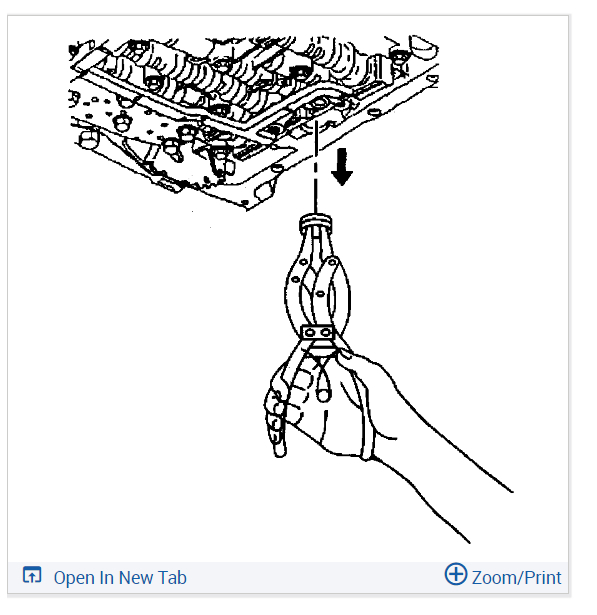 Open In New Tab

Zoom/Print