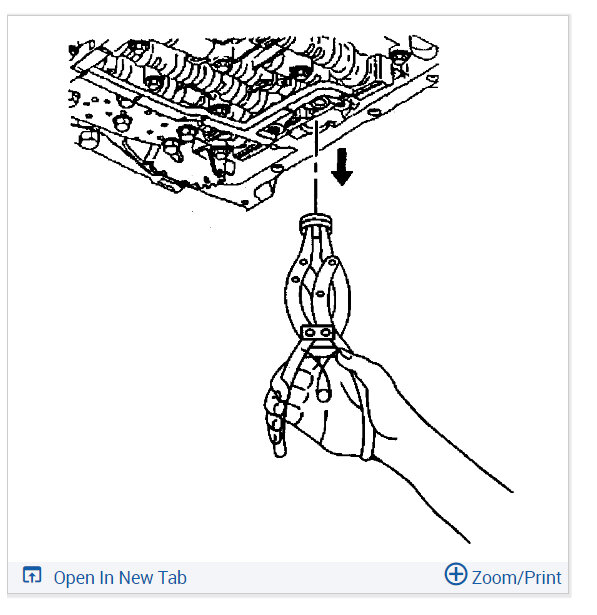 Open In New Tab

Zoom/Print