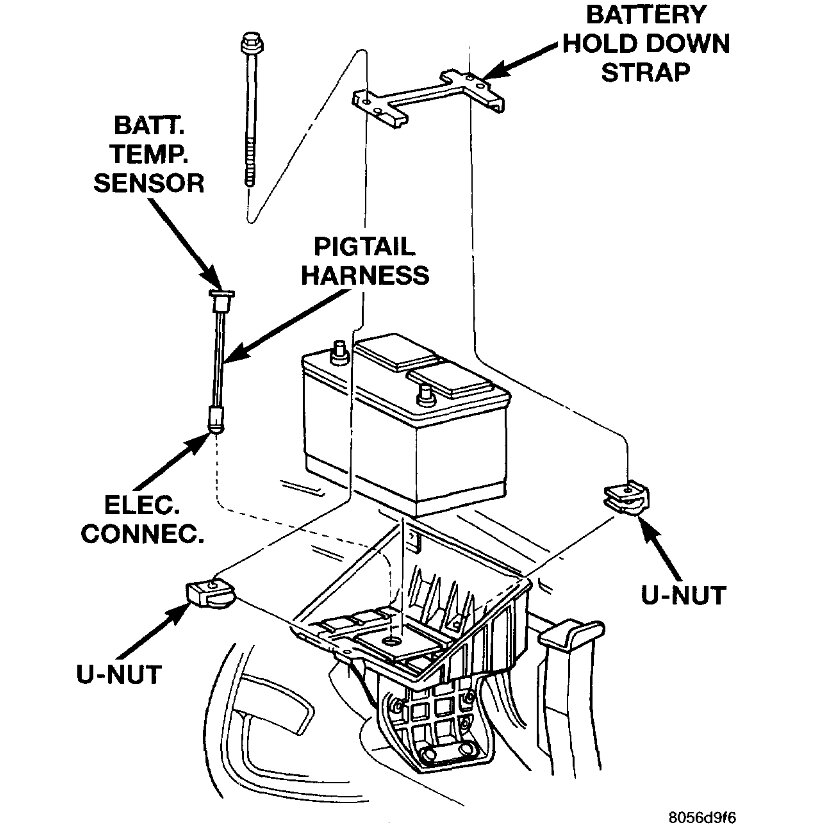 BATTERY HOLD DOWN STRAP

BATT. TEMP. SENSOR

PIGTAIL HARNESS

ELEC. CONNEC.

U-NUT

U-NUT

8056d9f6