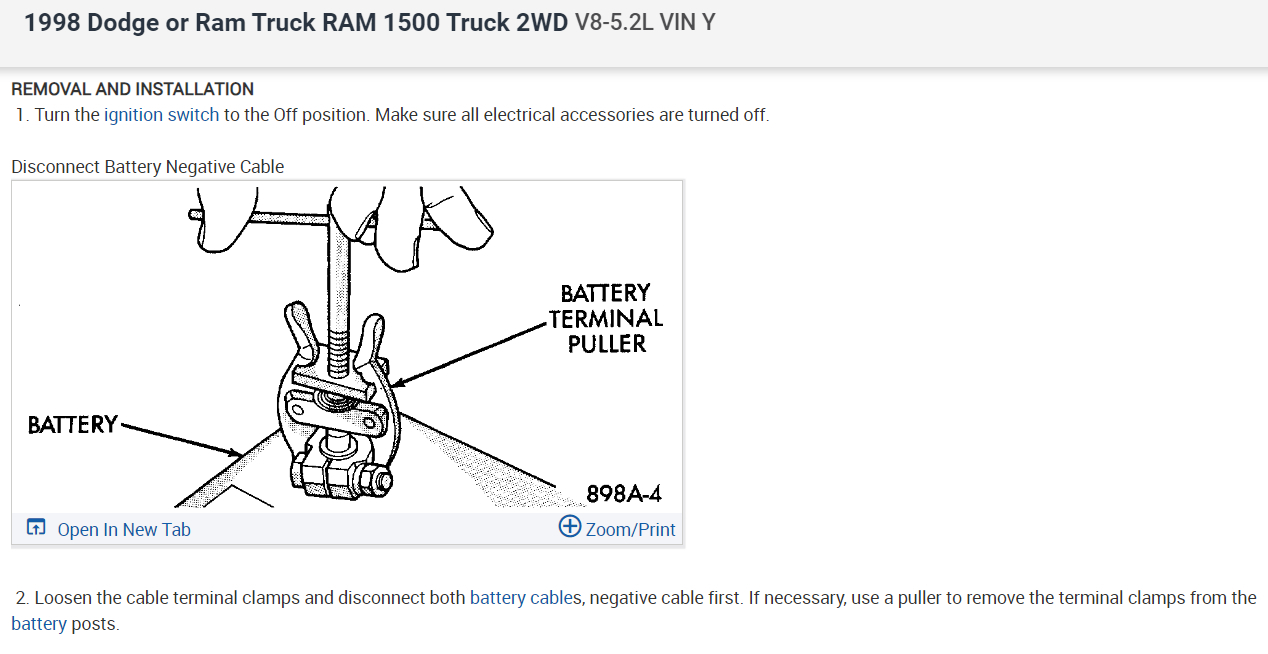 1998 Dodge or Ram Truck RAM 1500 Truck 2WD V8-5.2L VIN Y

REMOVAL AND INSTALLATION
1. Turn the ignition switch to the Off position. Make sure all electrical accessories are turned off.

Disconnect Battery Negative Cable

BATTERY TERMINAL PULLER

BATTERY

898A-4

Open In New Tab

Zoom/Print

2. Loosen the cable terminal clamps and disconnect both battery cables, negative cable first. If necessary, use a puller to remove the terminal clamps from the battery posts.