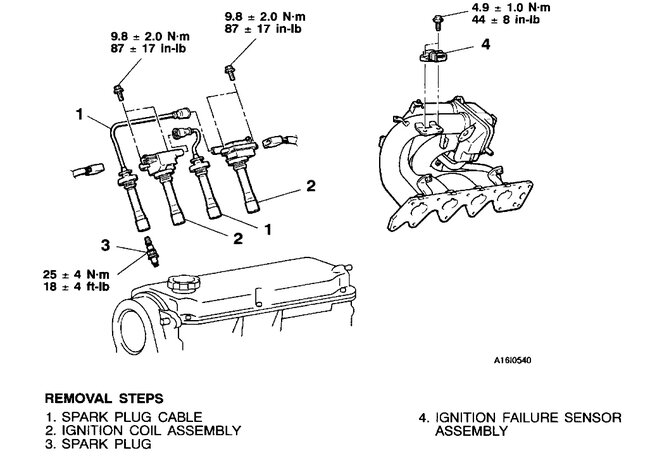 9.8 ± 2.0 N·m
87 ± 17 in-lb

9.8 ± 2.0 N·m
87 ± 17 in-lb

4.9 ± 1.0 N·m
44 ± 8 in-lb

4

1

2

1

2

3

25 ± 4 N·m
18 ± 4 ft-lb

A16I0540

REMOVAL STEPS
1. SPARK PLUG CABLE
2. IGNITION COIL ASSEMBLY
3. SPARK PLUG

4. IGNITION FAILURE SENSOR ASSEMBLY