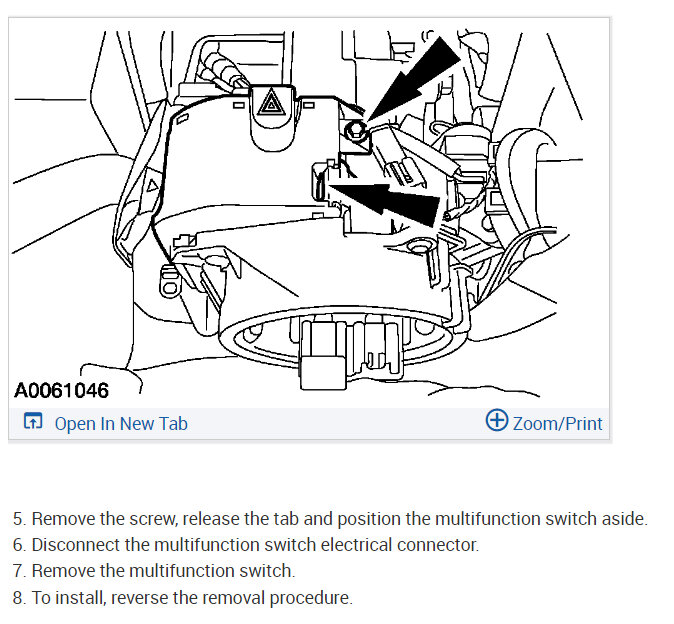 A0061046

Open In New Tab

Zoom/Print

5. Remove the screw, release the tab and position the multifunction switch aside.
6. Disconnect the multifunction switch electrical connector.
7. Remove the multifunction switch.
8. To install, reverse the removal procedure.