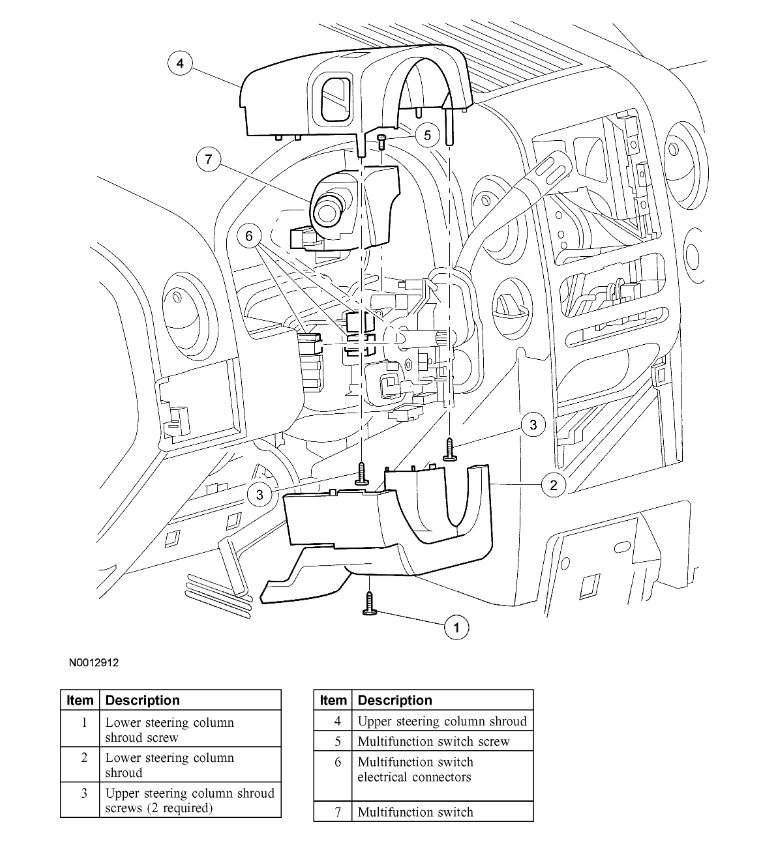 4

5

7

6

3

3

2

1

N0012912

| Item | Description |
|---|---|
| 1 | Lower steering column shroud screw |
| 2 | Lower steering column shroud |
| 3 | Upper steering column shroud screws (2 required) |

| Item | Description |
|---|---|
| 4 | Upper steering column shroud |
| 5 | Multifunction switch screw |
| 6 | Multifunction switch electrical connectors |
| 7 | Multifunction switch |