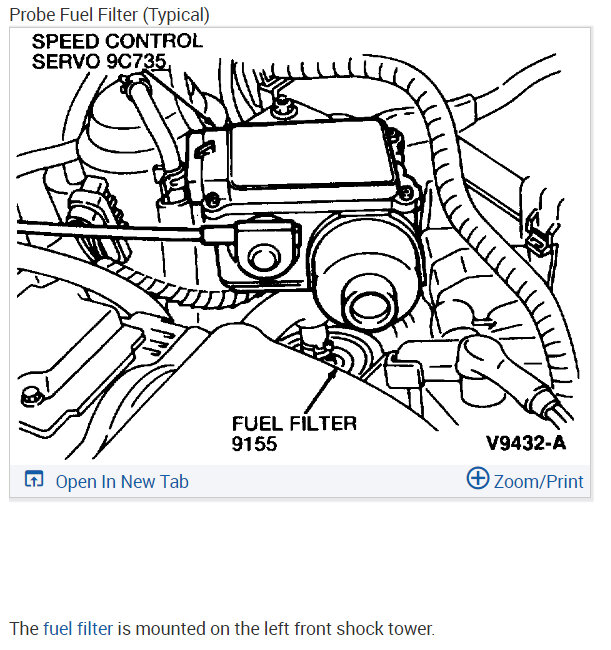 Probe Fuel Filter (Typical)

SPEED CONTROL SERVO 9C735

FUEL FILTER 9155

V9432-A

Open In New Tab

Zoom/Print

The fuel filter is mounted on the left front shock tower.