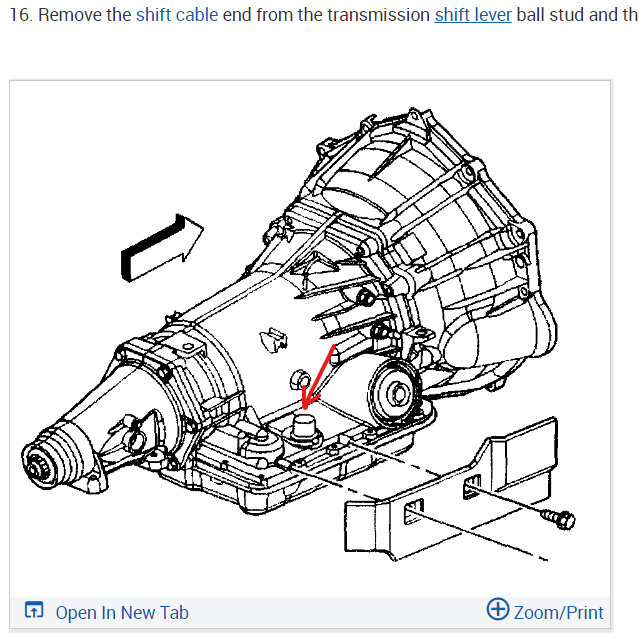 16. Remove the shift cable end from the transmission shift lever ball stud and th

Open In New Tab

Zoom/Print