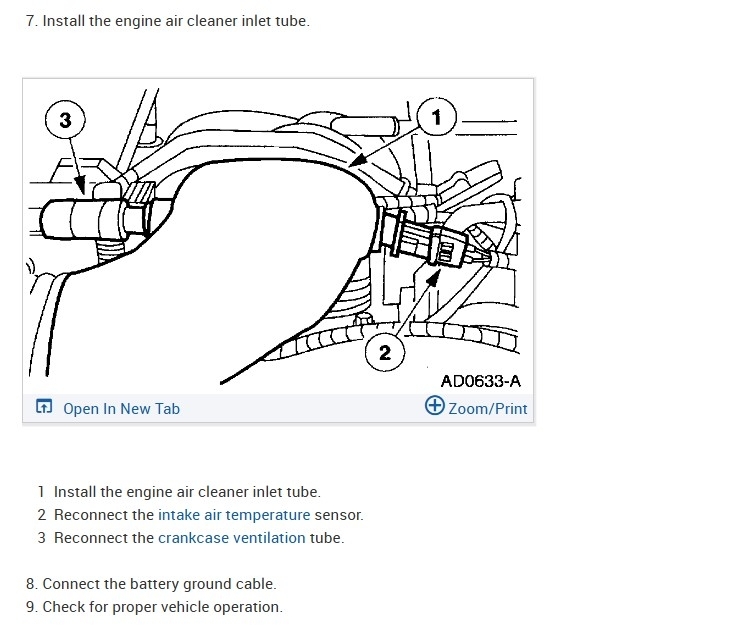 7. Install the engine air cleaner inlet tube.

3
1
2
AD0633-A
Open In New Tab
Zoom/Print

1 Install the engine air cleaner inlet tube.
2 Reconnect the intake air temperature sensor.
3 Reconnect the crankcase ventilation tube.

8. Connect the battery ground cable.
9. Check for proper vehicle operation.