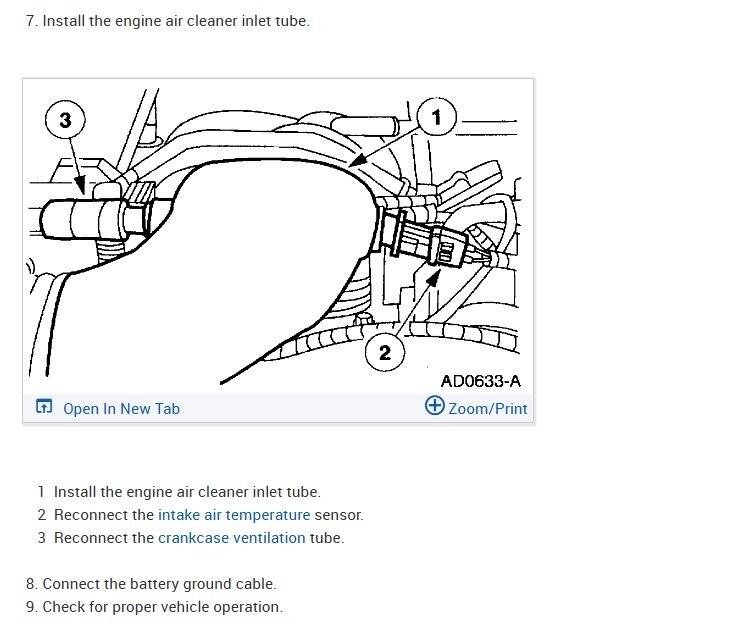 7. Install the engine air cleaner inlet tube.

3

1

2

AD0633-A

Open In New Tab

Zoom/Print

1 Install the engine air cleaner inlet tube.
2 Reconnect the intake air temperature sensor.
3 Reconnect the crankcase ventilation tube.

8. Connect the battery ground cable.
9. Check for proper vehicle operation.