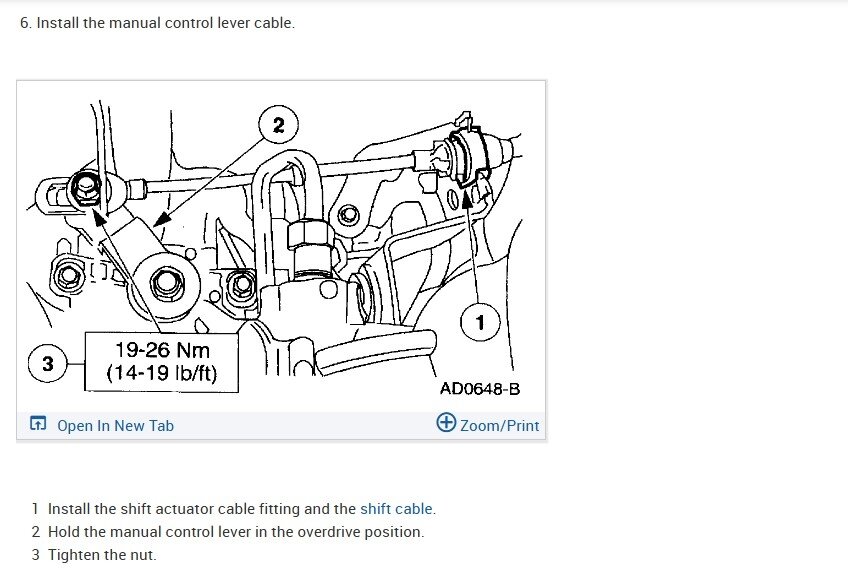 6. Install the manual control lever cable.

2

1

3

19-26 Nm
(14-19 lb/ft)

AD0648-B

Open In New Tab

Zoom/Print

1 Install the shift actuator cable fitting and the shift cable.
2 Hold the manual control lever in the overdrive position.
3 Tighten the nut.