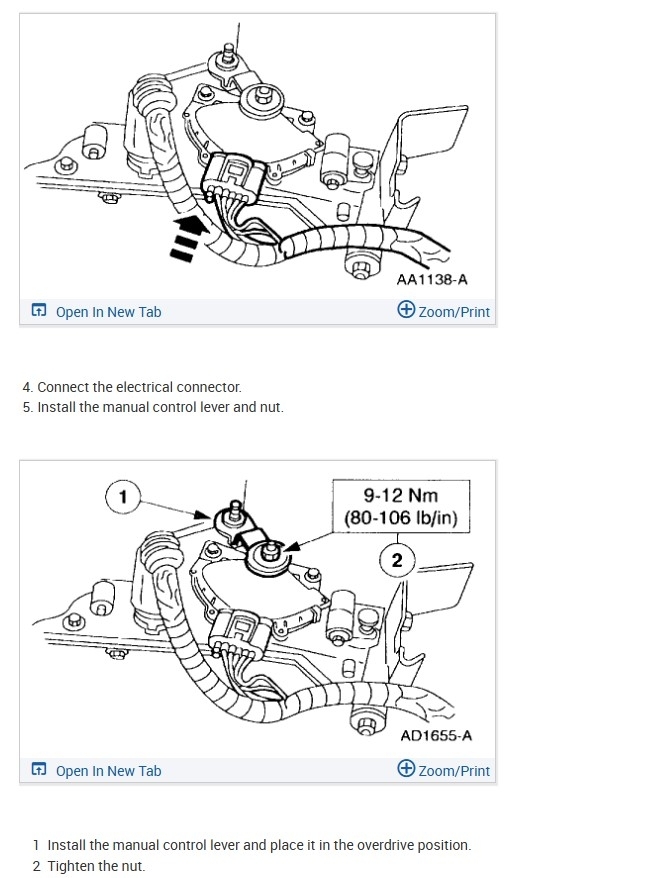 AA1138-A

Open In New Tab

Zoom/Print

4. Connect the electrical connector.
5. Install the manual control lever and nut.

1

9-12 Nm
(80-106 lb/in)

2

AD1655-A

Open In New Tab

Zoom/Print

1 Install the manual control lever and place it in the overdrive position.
2 Tighten the nut.