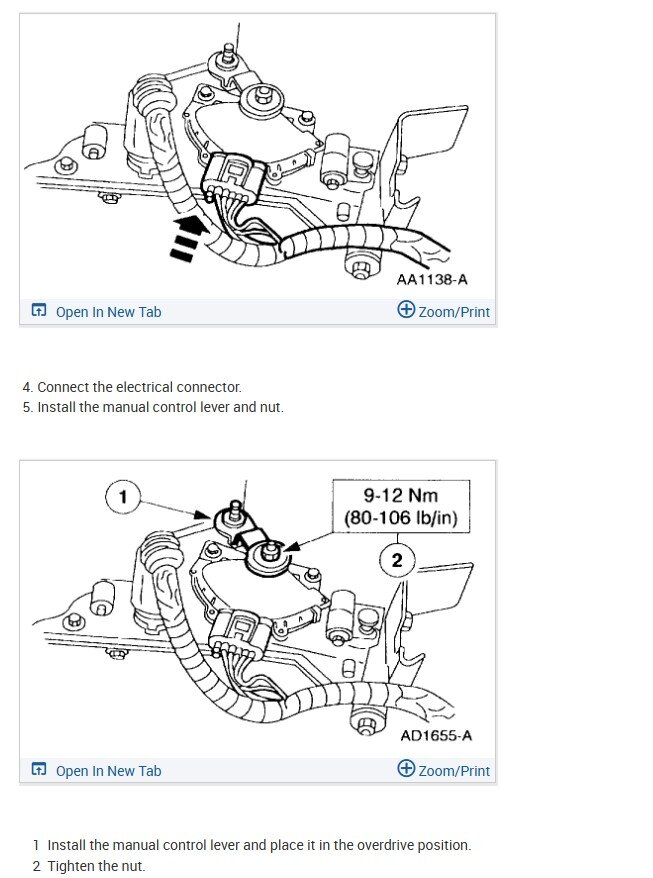 AA1138-A

Open In New Tab

Zoom/Print

4. Connect the electrical connector.
5. Install the manual control lever and nut.

1

9-12 Nm
(80-106 lb/in)

2

AD1655-A

Open In New Tab

Zoom/Print

1 Install the manual control lever and place it in the overdrive position.
2 Tighten the nut.