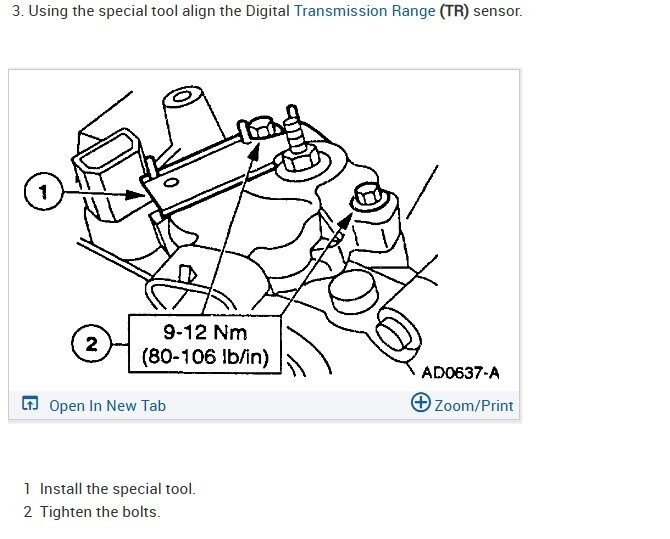 3. Using the special tool align the Digital Transmission Range (TR) sensor.

1

2

9-12 Nm
(80-106 lb/in)

AD0637-A

Open In New Tab

Zoom/Print

1 Install the special tool.

2 Tighten the bolts.