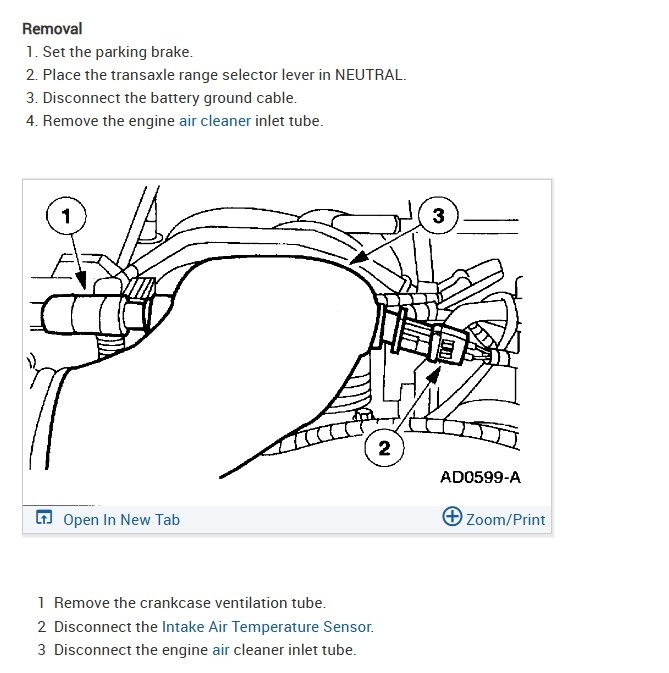 Removal

1. Set the parking brake.
2. Place the transaxle range selector lever in NEUTRAL.
3. Disconnect the battery ground cable.
4. Remove the engine air cleaner inlet tube.

1

3

2

AD0599-A

Open In New Tab

Zoom/Print

1 Remove the crankcase ventilation tube.
2 Disconnect the Intake Air Temperature Sensor.
3 Disconnect the engine air cleaner inlet tube.