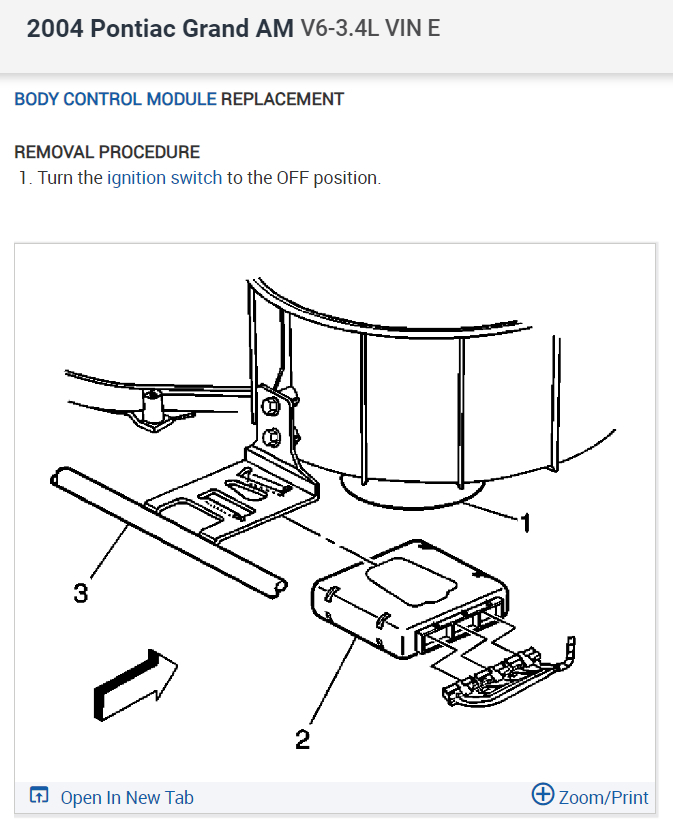 2004 Pontiac Grand AM V6-3.4L VIN E

BODY CONTROL MODULE REPLACEMENT

REMOVAL PROCEDURE

1. Turn the ignition switch to the OFF position.

1

3

2

Open In New Tab

Zoom/Print