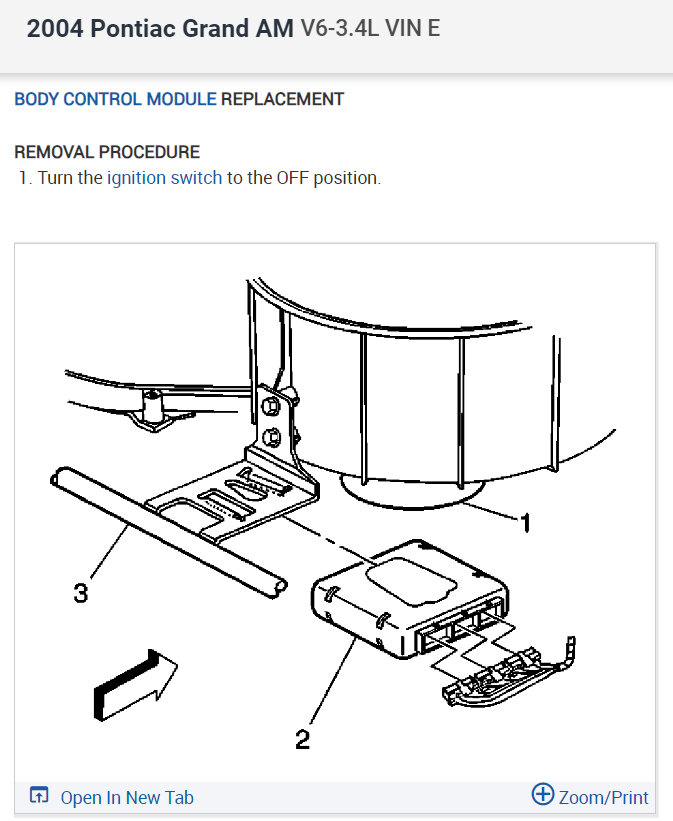 2004 Pontiac Grand AM V6-3.4L VIN E

BODY CONTROL MODULE REPLACEMENT

REMOVAL PROCEDURE

1. Turn the ignition switch to the OFF position.

1

3

2

Open In New Tab

Zoom/Print