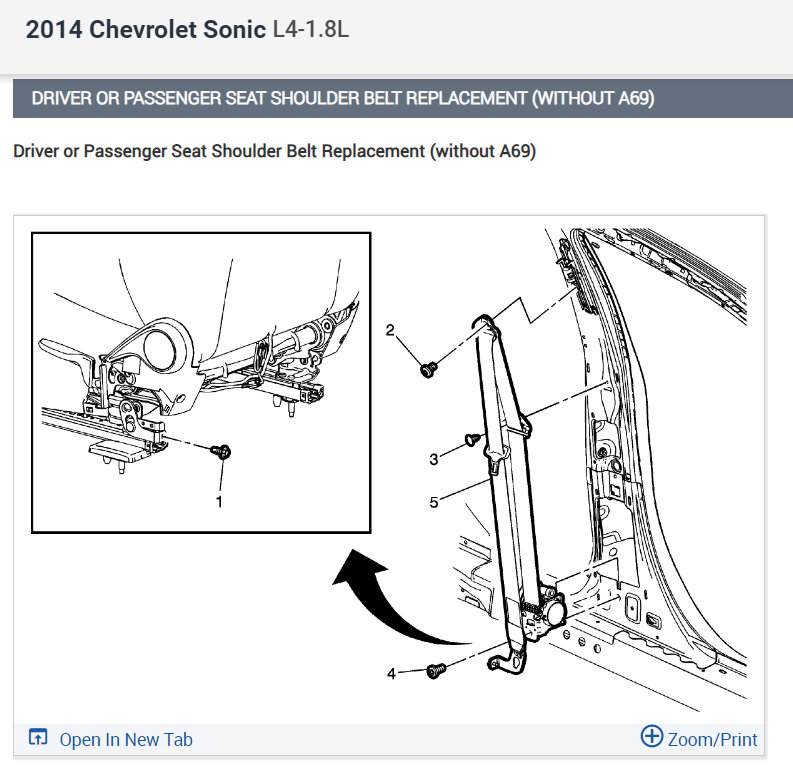 2014 Chevrolet Sonic L4-1.8L

DRIVER OR PASSENGER SEAT SHOULDER BELT REPLACEMENT (WITHOUT A69)

Driver or Passenger Seat Shoulder Belt Replacement (without A69)

1

2

3

5

4

Open In New Tab

Zoom/Print