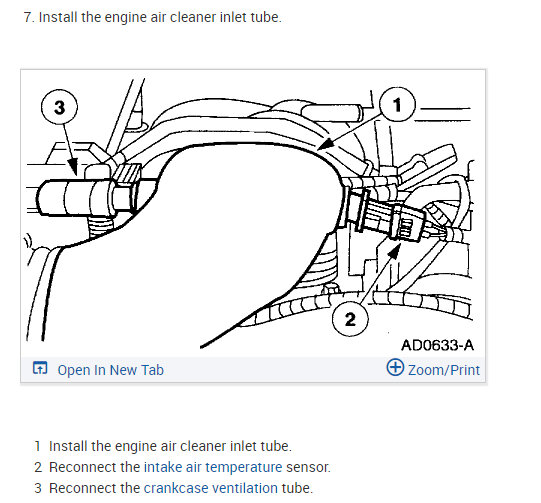 7. Install the engine air cleaner inlet tube.

3

1

2

AD0633-A

Open In New Tab

Zoom/Print

1 Install the engine air cleaner inlet tube.
2 Reconnect the intake air temperature sensor.
3 Reconnect the crankcase ventilation tube.