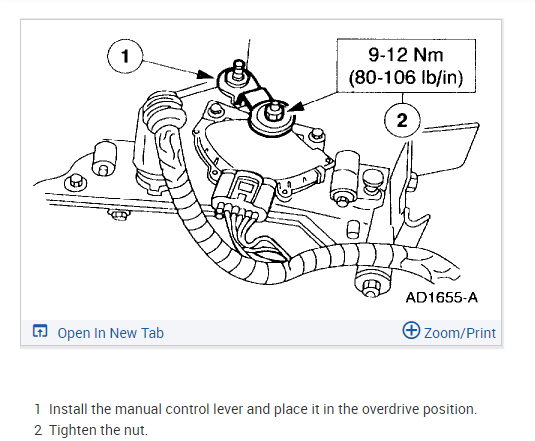 1

9-12 Nm
(80-106 lb/in)

2

AD1655-A

Open In New Tab

Zoom/Print

1 Install the manual control lever and place it in the overdrive position.
2 Tighten the nut.