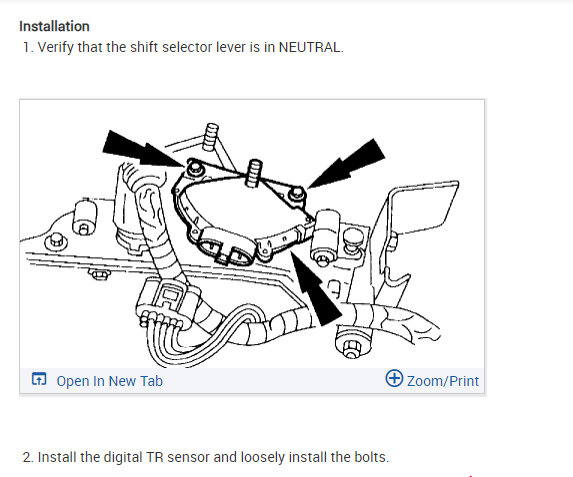 Installation

1. Verify that the shift selector lever is in NEUTRAL.

Open In New Tab

Zoom/Print

2. Install the digital TR sensor and loosely install the bolts.