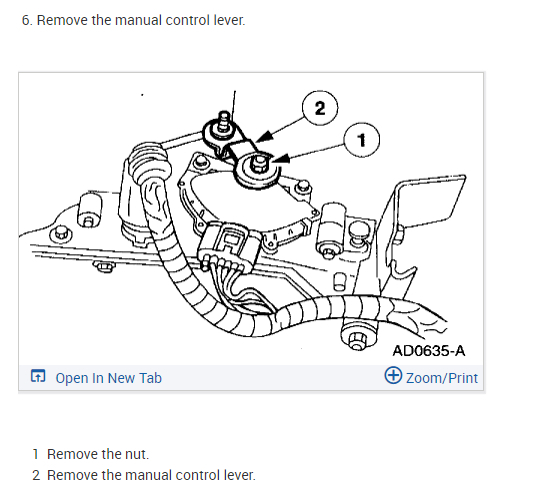 6. Remove the manual control lever.

2

1

AD0635-A

Open In New Tab

Zoom/Print

1 Remove the nut.
2 Remove the manual control lever.