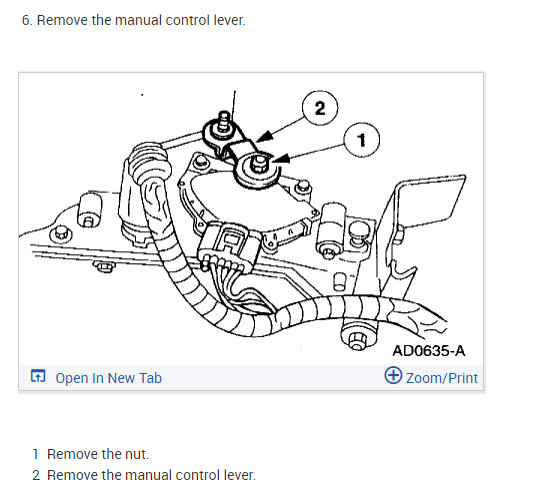 6. Remove the manual control lever.

2

1

AD0635-A

Open In New Tab

Zoom/Print

1 Remove the nut.
2 Remove the manual control lever.