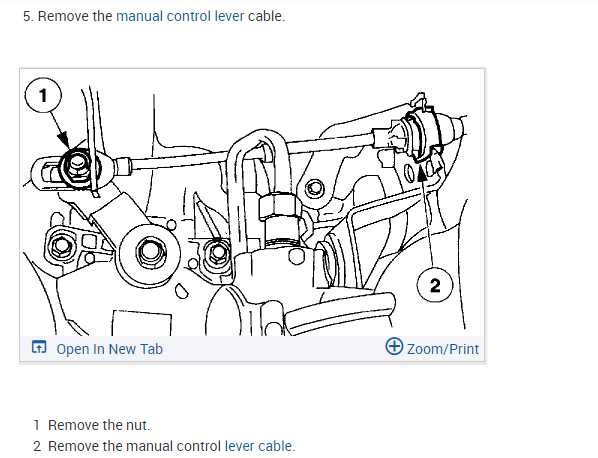 5. Remove the manual control lever cable.

1

2

Open In New Tab

Zoom/Print

1 Remove the nut.

2 Remove the manual control lever cable.