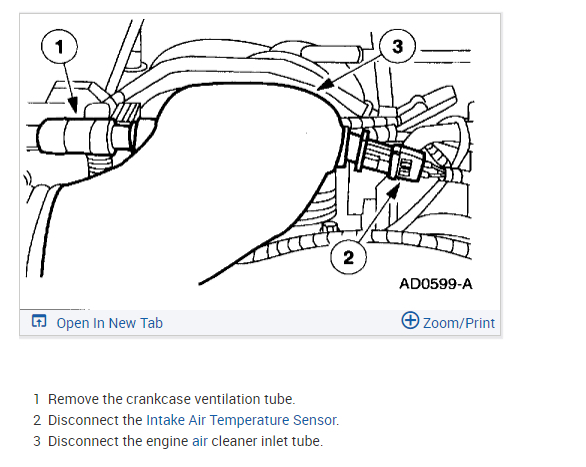 1

3

2

AD0599-A

Open In New Tab

Zoom/Print

1 Remove the crankcase ventilation tube.

2 Disconnect the Intake Air Temperature Sensor.

3 Disconnect the engine air cleaner inlet tube.