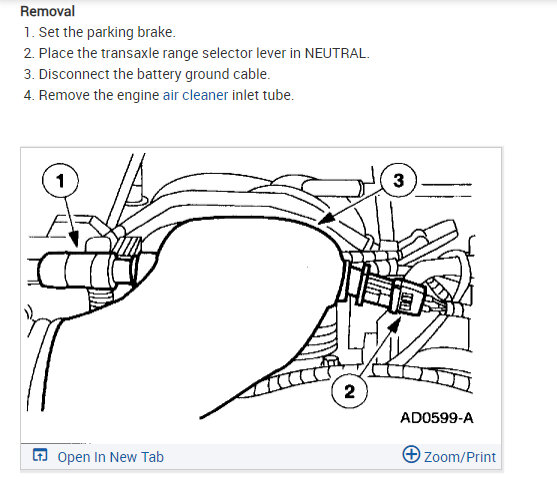 Removal

1. Set the parking brake.
2. Place the transaxle range selector lever in NEUTRAL.
3. Disconnect the battery ground cable.
4. Remove the engine air cleaner inlet tube.

1
3
2
AD0599-A

Open In New Tab
Zoom/Print