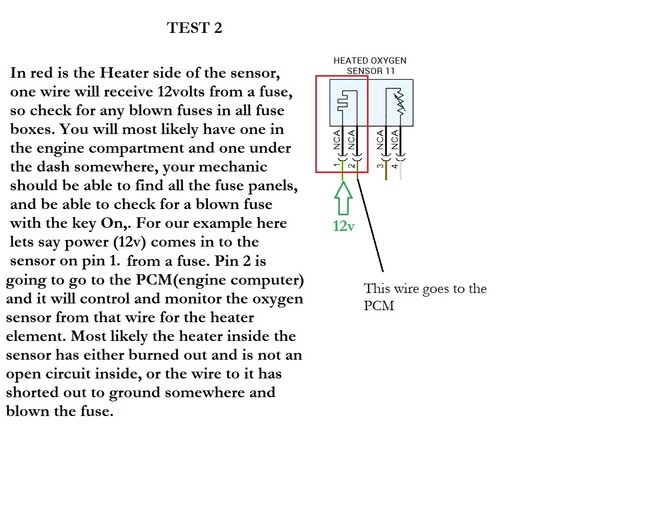 TEST 2

In red is the Heater side of the sensor, one wire will receive 12volts from a fuse, so check for any blown fuses in all fuse boxes. You will most likely have one in the engine compartment and one under the dash somewhere, your mechanic should be able to find all the fuse panels, and be able to check for a blown fuse with the key On,. For our example here lets say power (12v) comes in to the sensor on pin 1. from a fuse. Pin 2 is going to go to the PCM(engine computer) and it will control and monitor the oxygen sensor from that wire for the heater element. Most likely the heater inside the sensor has either burned out and is not an open circuit inside, or the wire to it has shorted out to ground somewhere and blown the fuse.

HEATED OXYGEN SENSOR 11

NCA NCA NCA NCA

1 2 3 4

12v

This wire goes to the PCM