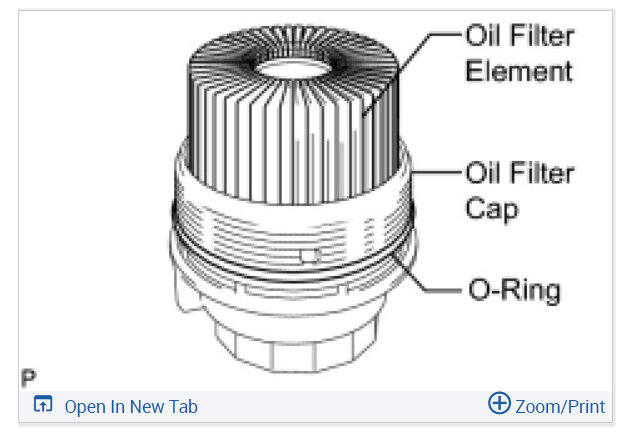 Oil Filter Element

Oil Filter Cap

O-Ring

P

Open In New Tab

Zoom/Print