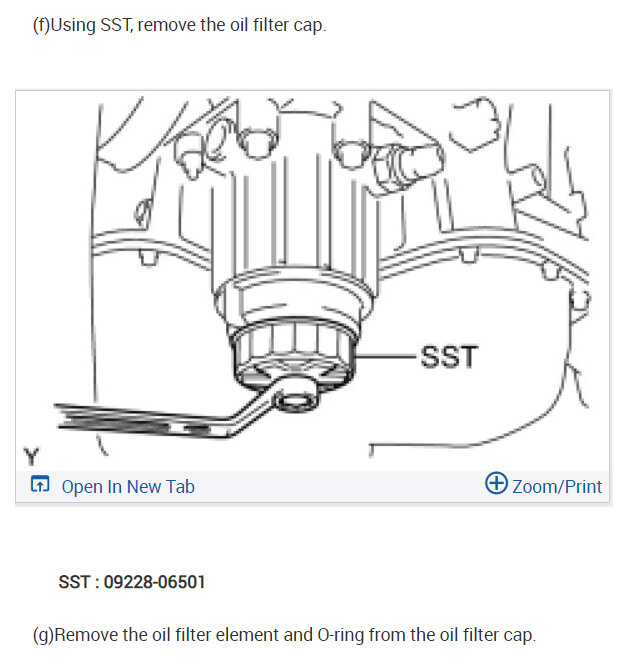 (f)Using SST, remove the oil filter cap.

SST

Y

Open In New Tab

Zoom/Print

SST : 09228-06501

(g)Remove the oil filter element and O-ring from the oil filter cap.