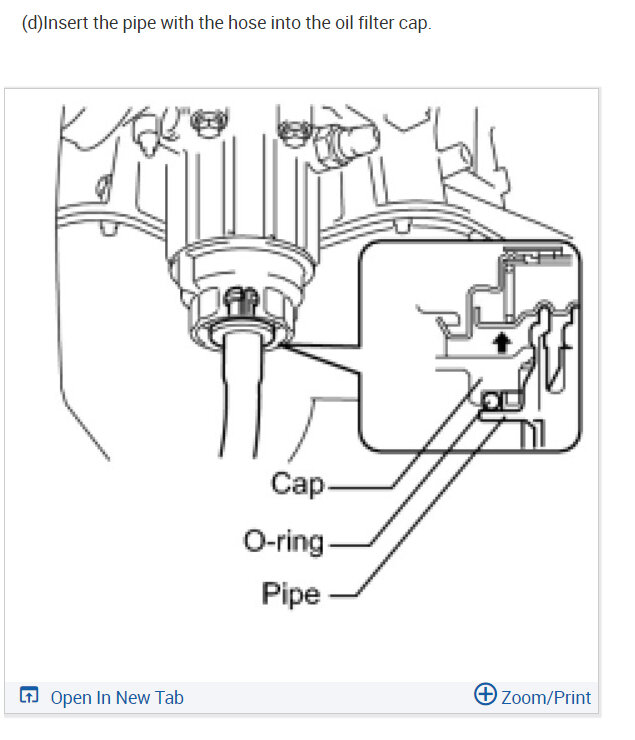 (d)Insert the pipe with the hose into the oil filter cap.

Cap
O-ring
Pipe

Open In New Tab
Zoom/Print