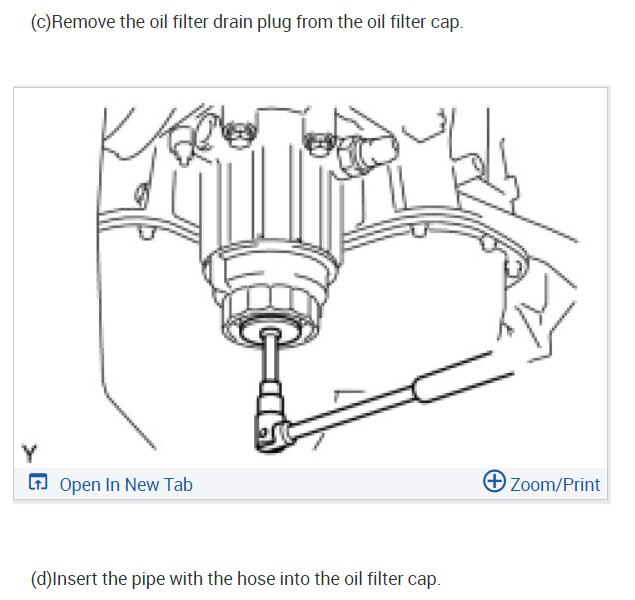 (c)Remove the oil filter drain plug from the oil filter cap.

Y

Open In New Tab

Zoom/Print

(d)Insert the pipe with the hose into the oil filter cap.